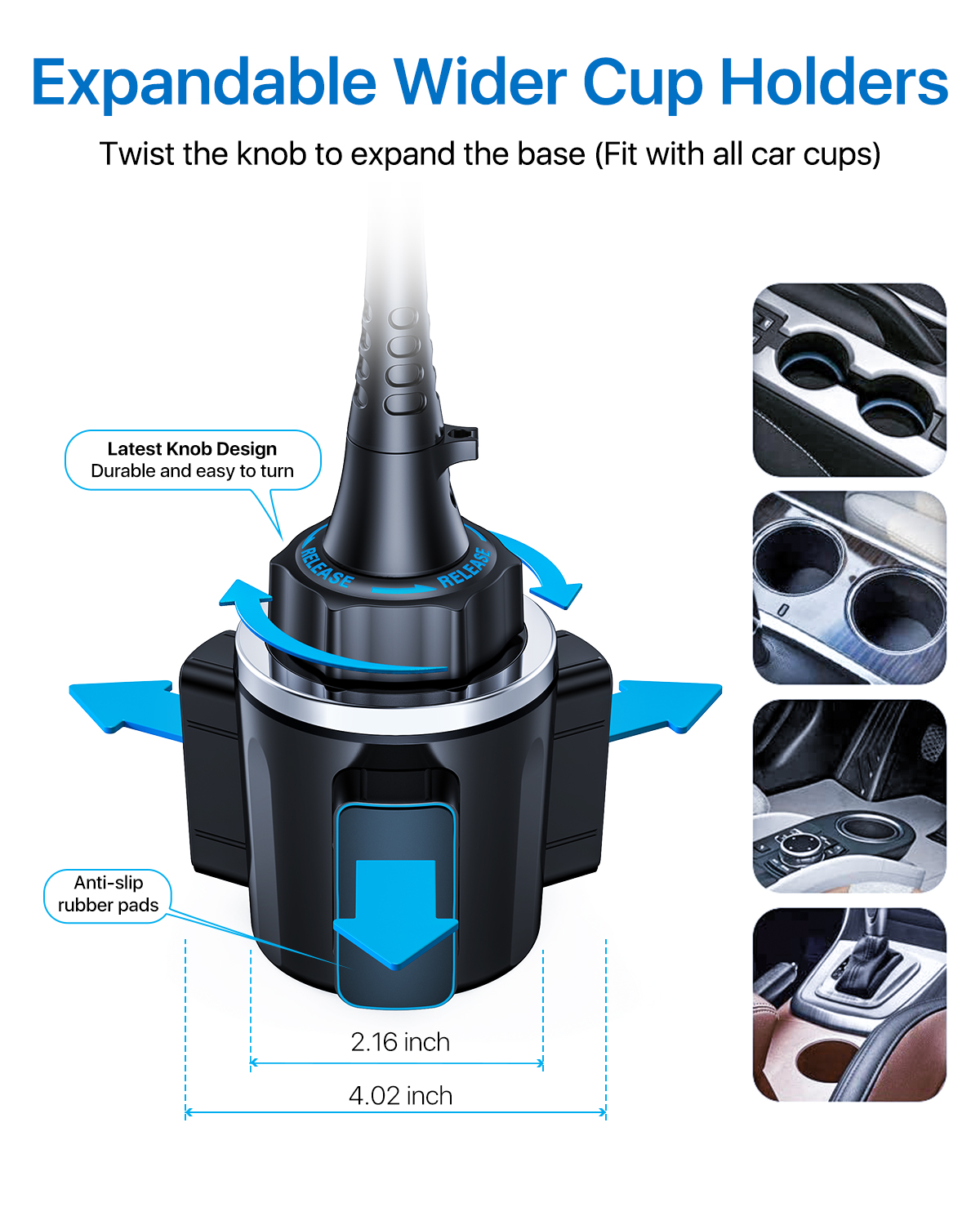 Expandable Wider Cup Holders

Twist the knob to expand the base (Fit with all car cups)

Latest Knob Design
Durable and easy to turn

RELEASE

RELEASE

Anti-slip rubber pads

2.16 inch

4.02 inch